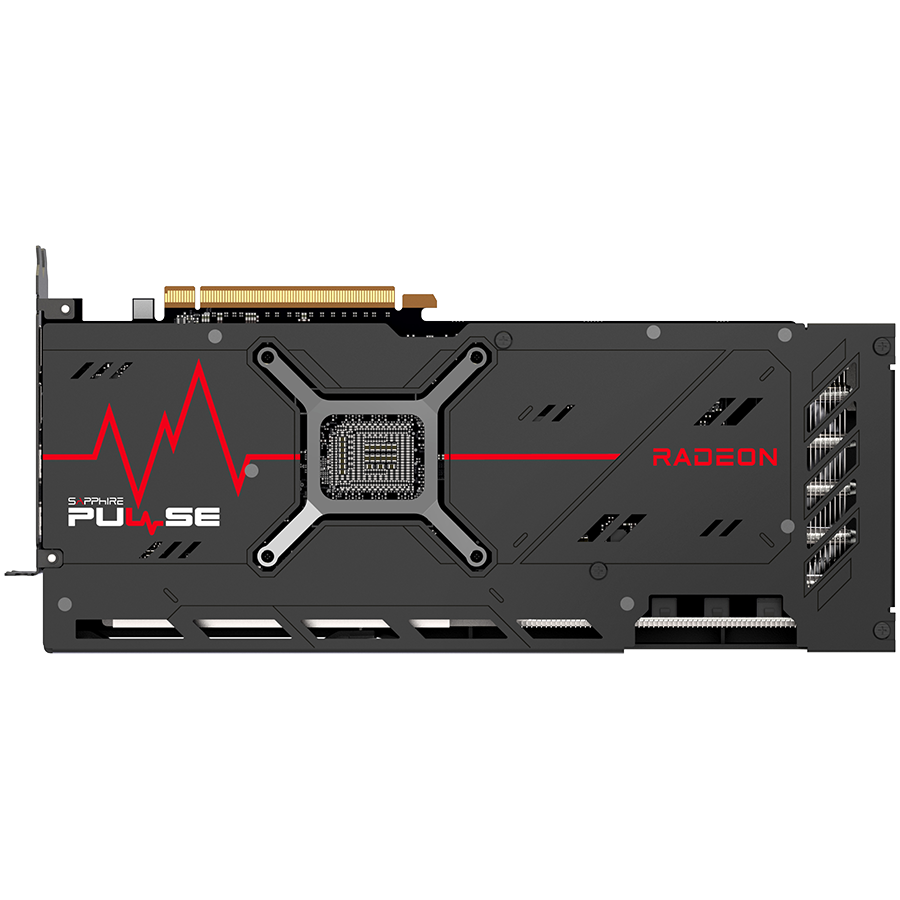 SAPPHIRE
PULSE
RADEON