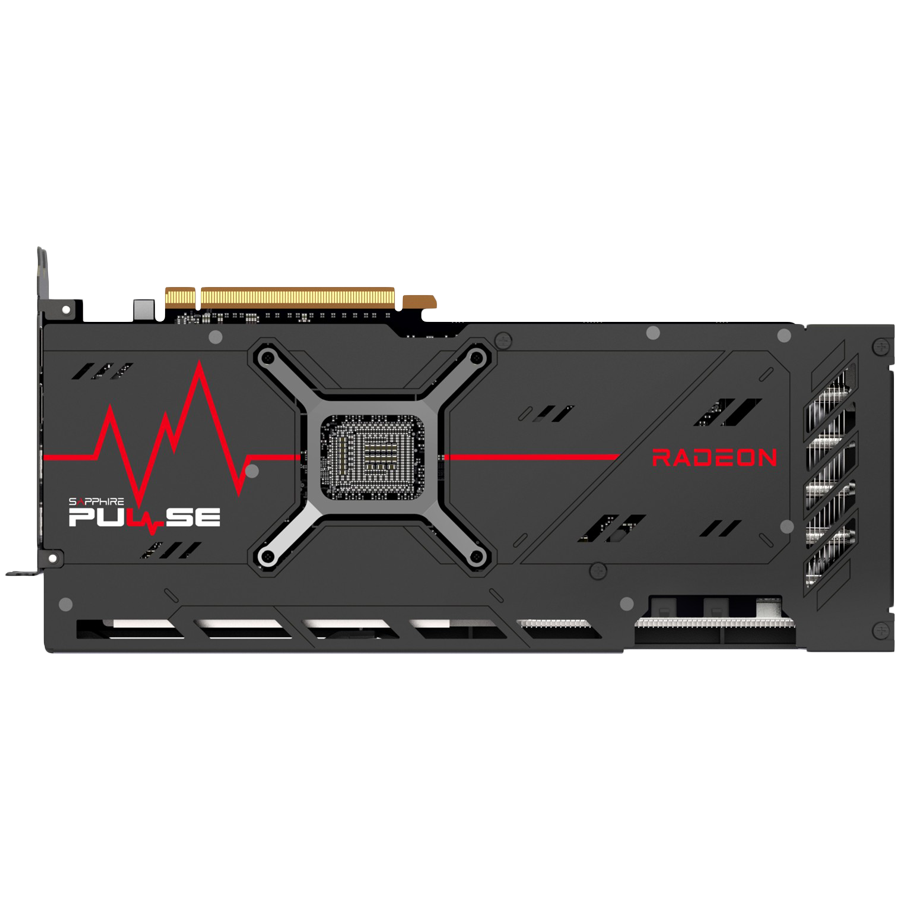 SAPPHIRE
PULSE

RADEON