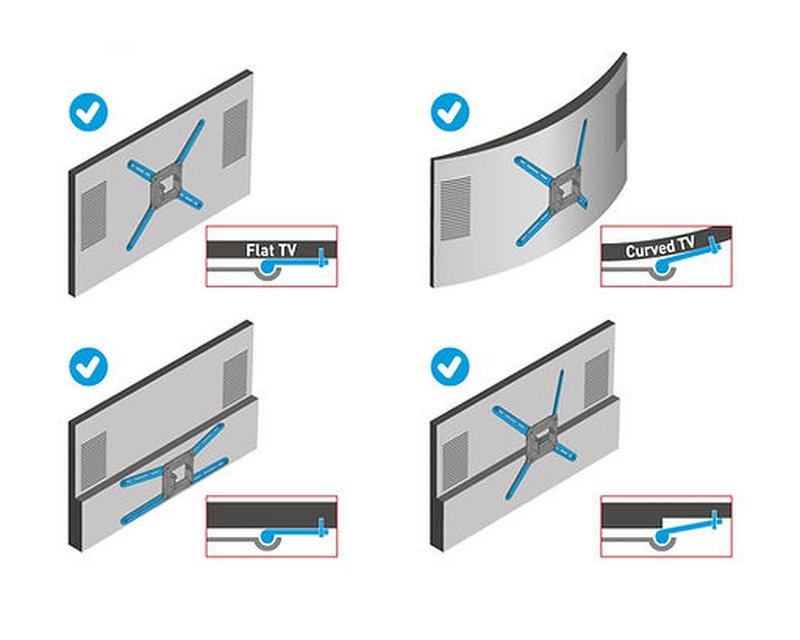 Flat TV

Curved TV